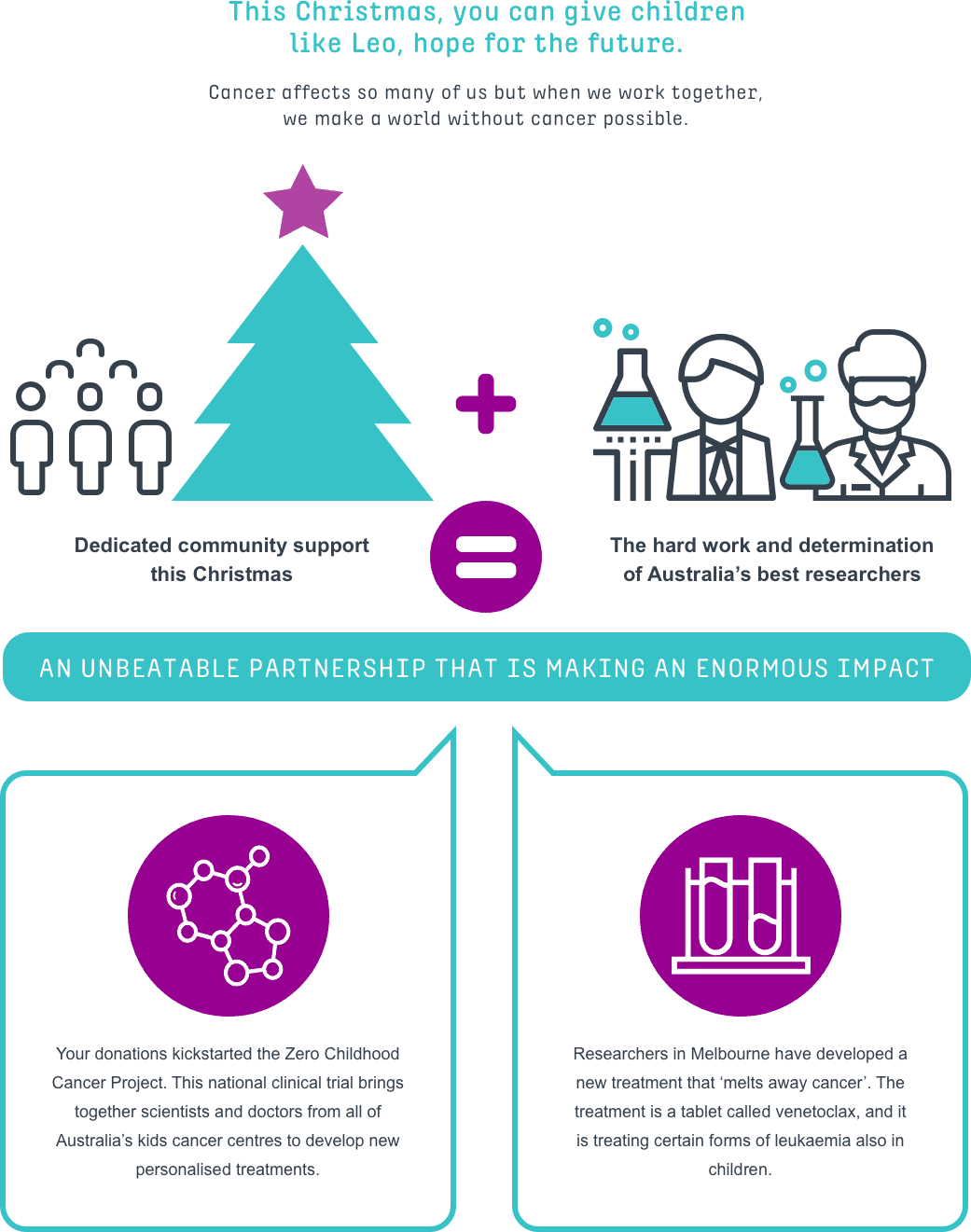 This Christmas, you can give children like Leo, hope for the future.

Cancer affects so many of us but when we work together, we make a world without cancer possible.

Dedicated community support this Christmas

The hard work and determination of Australia's best researchers

AN UNBEATABLE PARTNERSHIP THAT IS MAKING AN ENORMOUS IMPACT

Your donations kickstarted the Zero Childhood Cancer Project. This national clinical trial brings together scientists and doctors from all of Australia's kids cancer centres to develop new personalised treatments.

Researchers in Melbourne have developed a new treatment that 'melts away cancer'. The treatment is a tablet called venetoclax, and it is treating certain forms of leukaemia also in children.