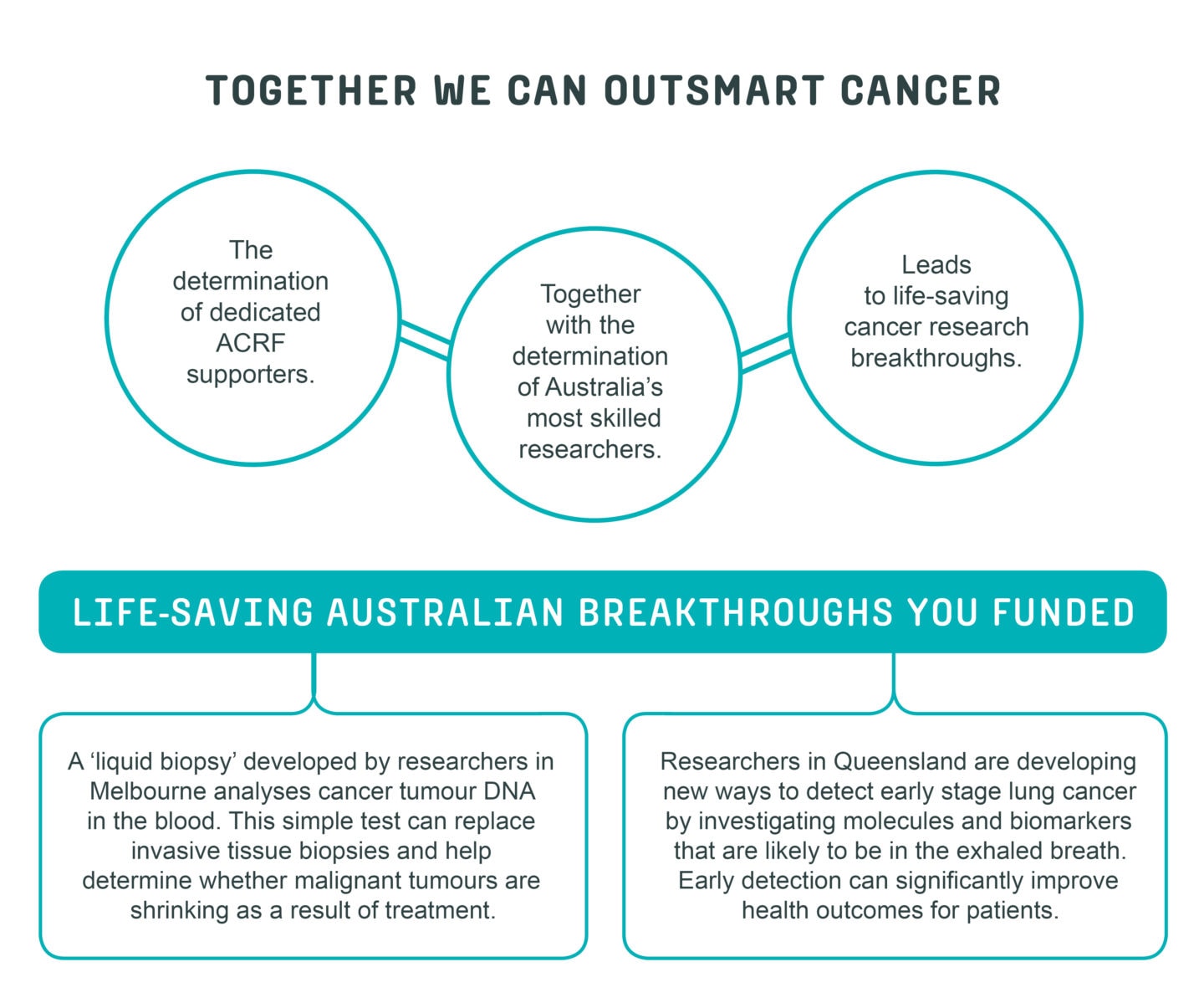 TOGETHER WE CAN OUTSMART CANCER

The determination of dedicated ACRF supporters.

Together with the determination of Australia's most skilled researchers.

Leads to life-saving cancer research breakthroughs.

LIFE-SAVING AUSTRALIAN BREAKTHROUGHS YOU FUNDED

A 'liquid biopsy' developed by researchers in Melbourne analyses cancer tumour DNA in the blood. This simple test can replace invasive tissue biopsies and help determine whether malignant tumours are shrinking as a result of treatment.

Researchers in Queensland are developing new ways to detect early stage lung cancer by investigating molecules and biomarkers that are likely to be in the exhaled breath. Early detection can significantly improve health outcomes for patients.