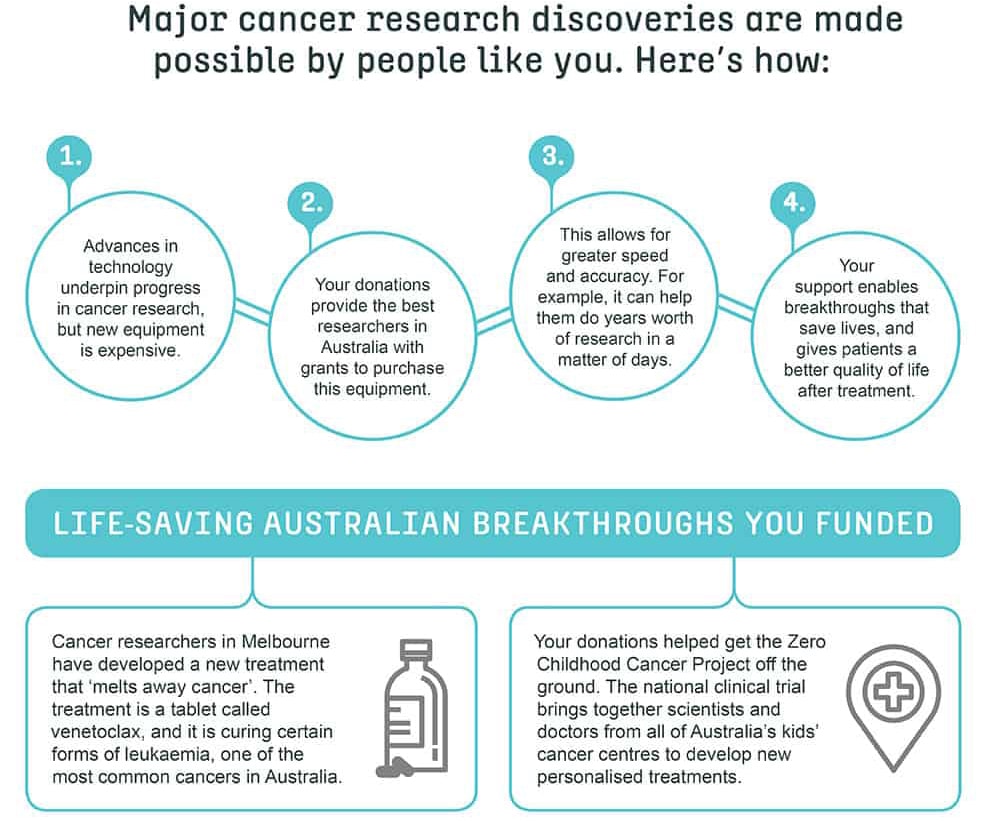 Major cancer research discoveries are made possible by people like you. Here's how:

1.

Advances in technology underpin progress in cancer research, but new equipment is expensive.

2.

Your donations provide the best researchers in Australia with grants to purchase this equipment.

3.

This allows for greater speed and accuracy. For example, it can help them do years worth of research in a matter of days.

4.

Your support enables breakthroughs that save lives, and gives patients a better quality of life after treatment.

LIFE-SAVING AUSTRALIAN BREAKTHROUGHS YOU FUNDED

Cancer researchers in Melbourne have developed a new treatment that 'melts away cancer'. The treatment is a tablet called venetoclax, and it is curing certain forms of leukaemia, one of the most common cancers in Australia.

Your donations helped get the Zero Childhood Cancer Project off the ground. The national clinical trial brings together scientists and doctors from all of Australia's kids' cancer centres to develop new personalised treatments.